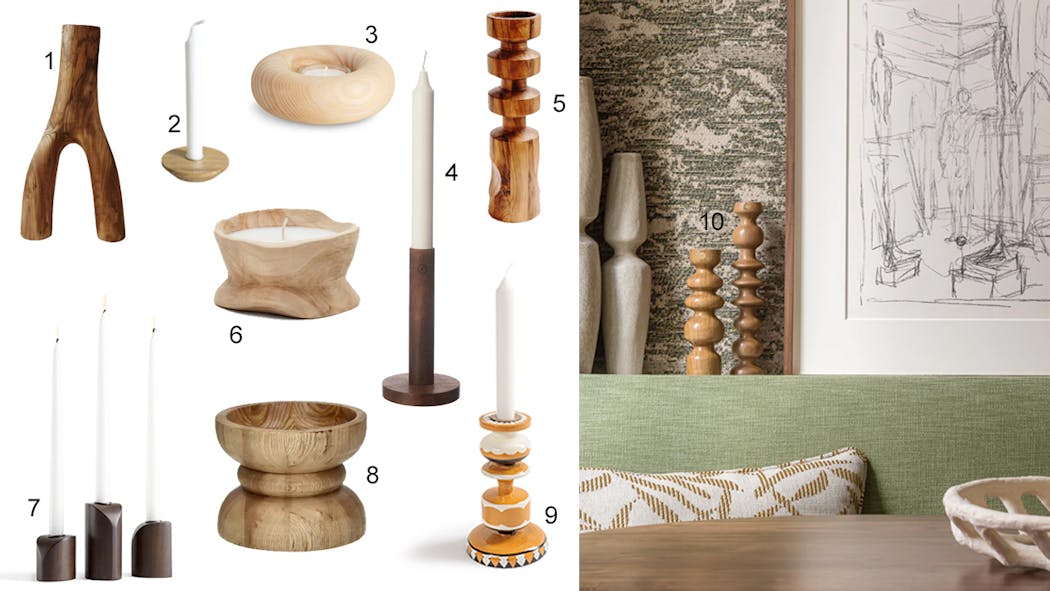 1
2
3
4
5
6
7
8
9
10