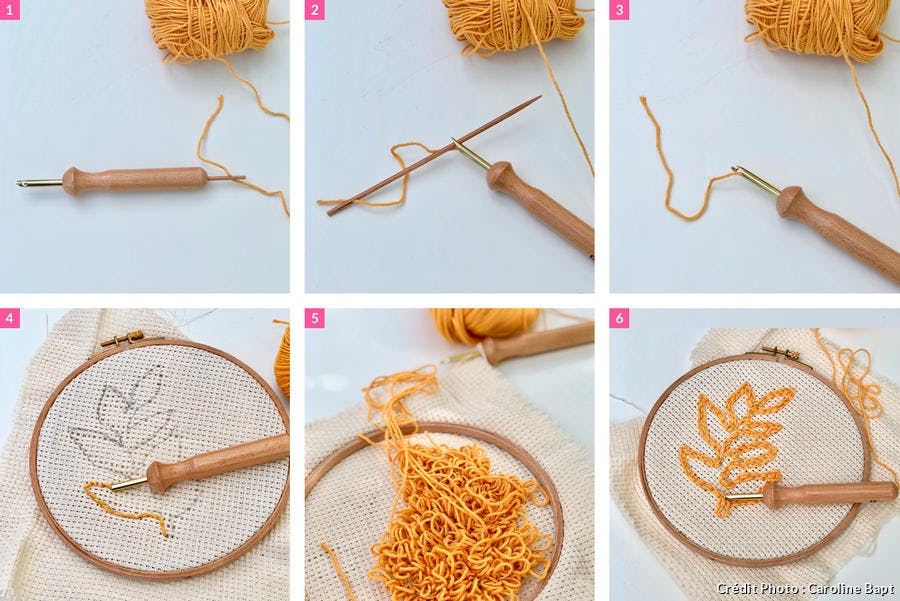 1
2
3
4
5
6
Crédit Photo : Caroline Bapt