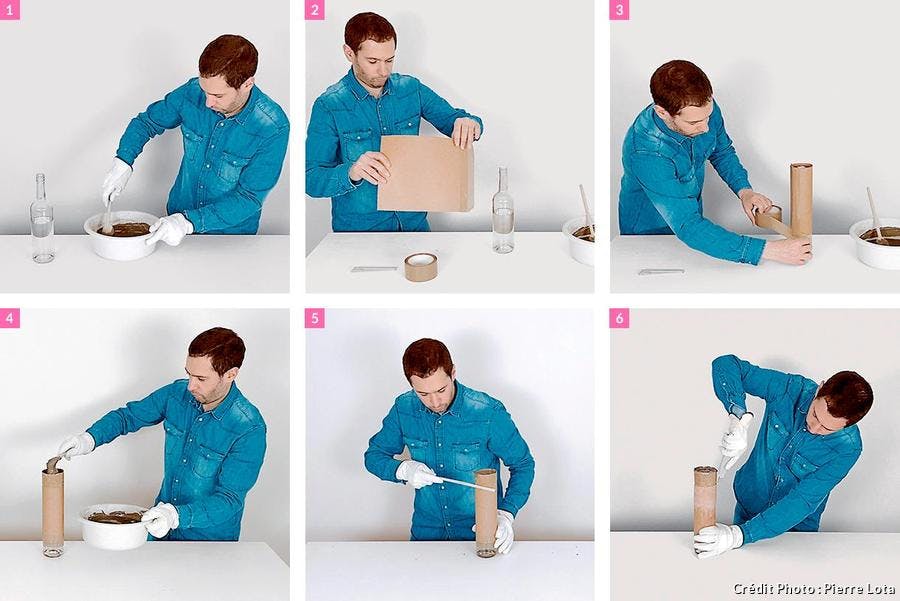 1

2

3

4

5

6

Crédit Photo : Pierre Lota