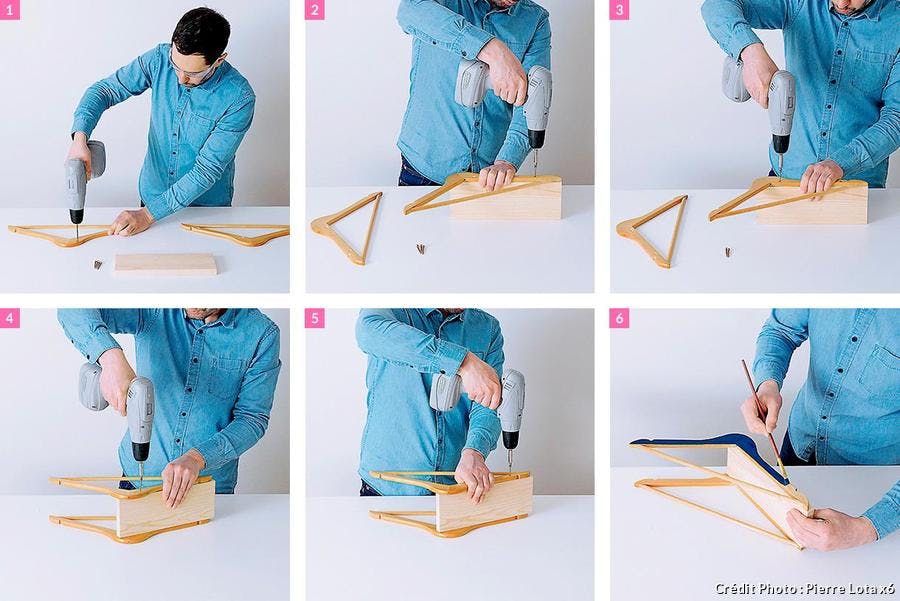 1

2

3

4

5

6

Crédit Photo : Pierre Lota x6