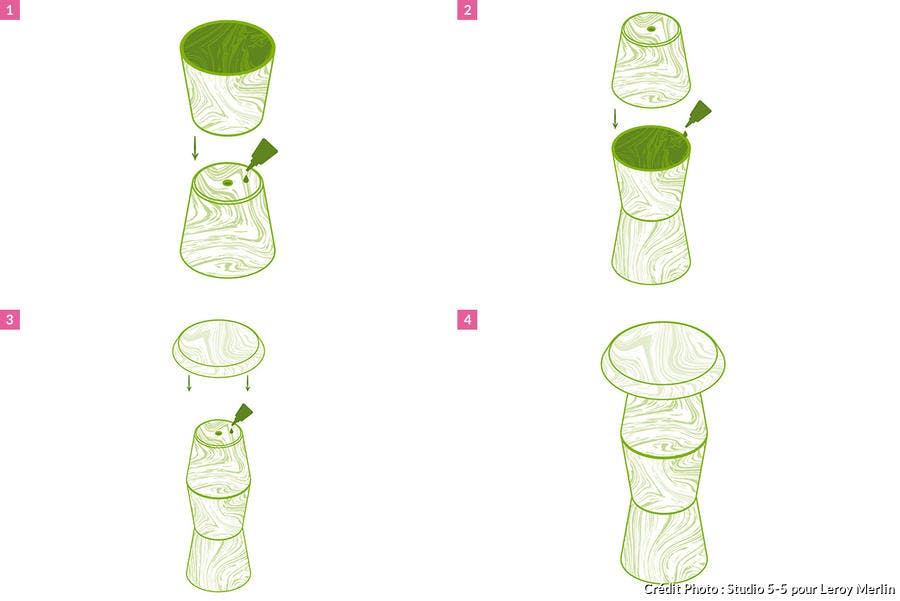 1

2

3

4

Crédit Photo : Studio 5-5 pour Leroy Merlin