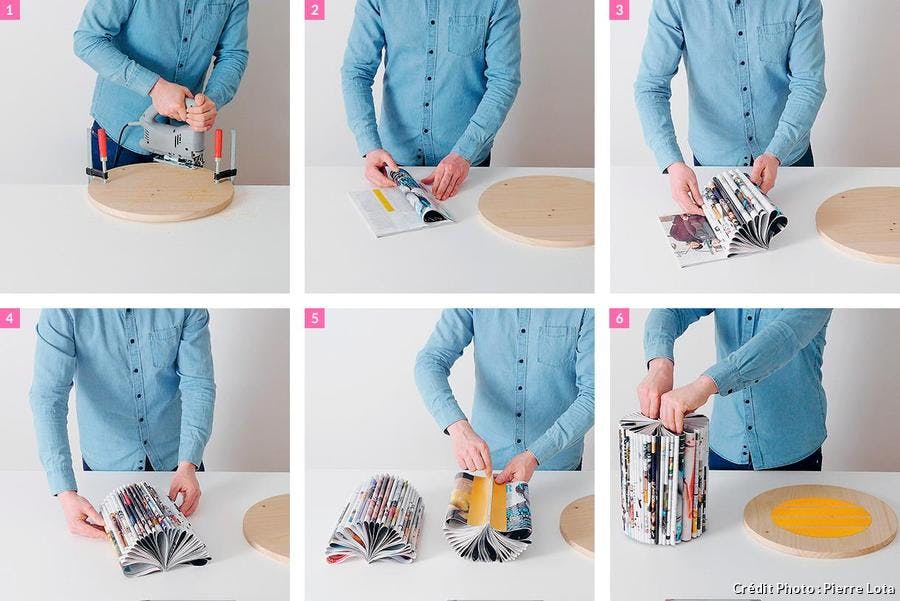 1

2

3

4

5

6

Crédit Photo : Pierre Lota