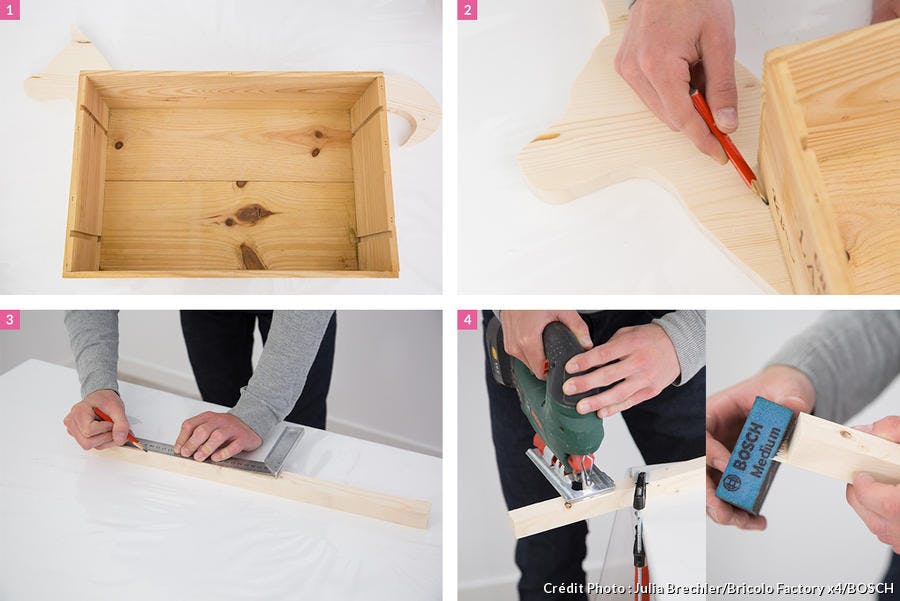 1

2

3

4

BOSCH Medium

Crédit Photo : Julia Brechler/Bricolo Factory x4/BOSCH