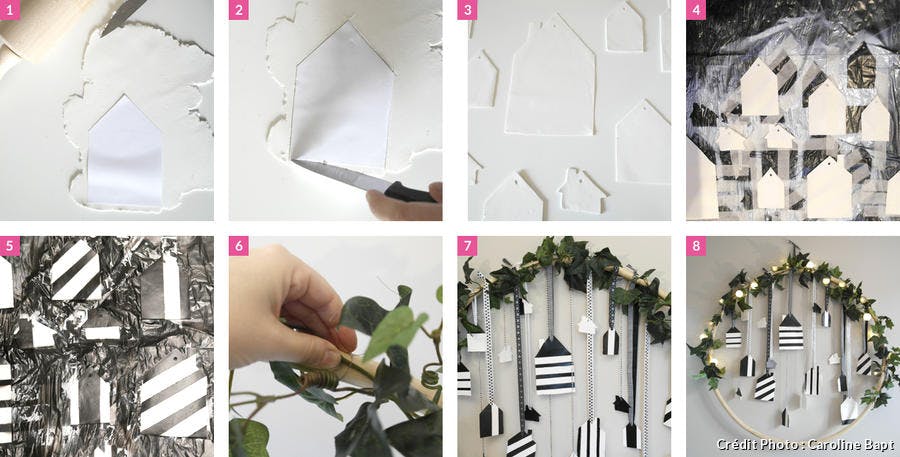 1
2
3
4
5
6
7
8
Crédit Photo : Caroline Bapt