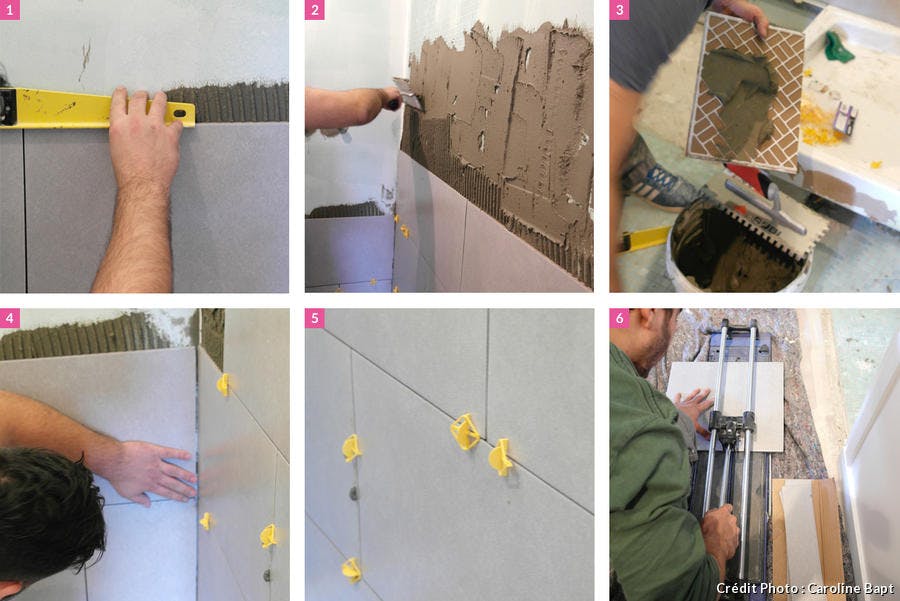 1

2

3

4

5

6

Crédit Photo : Caroline Bapt