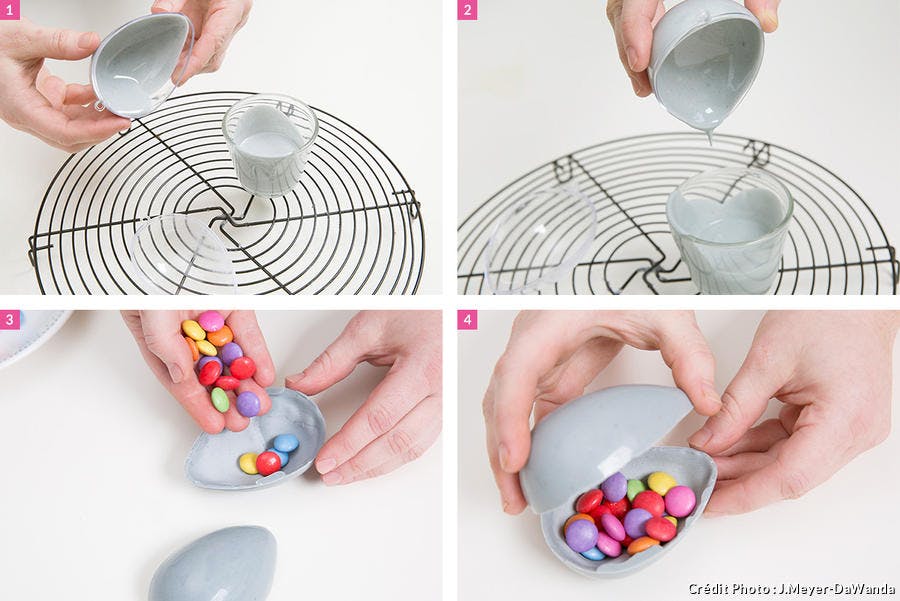 1

2

3

4

Crédit Photo : J.Meyer-DaWanda