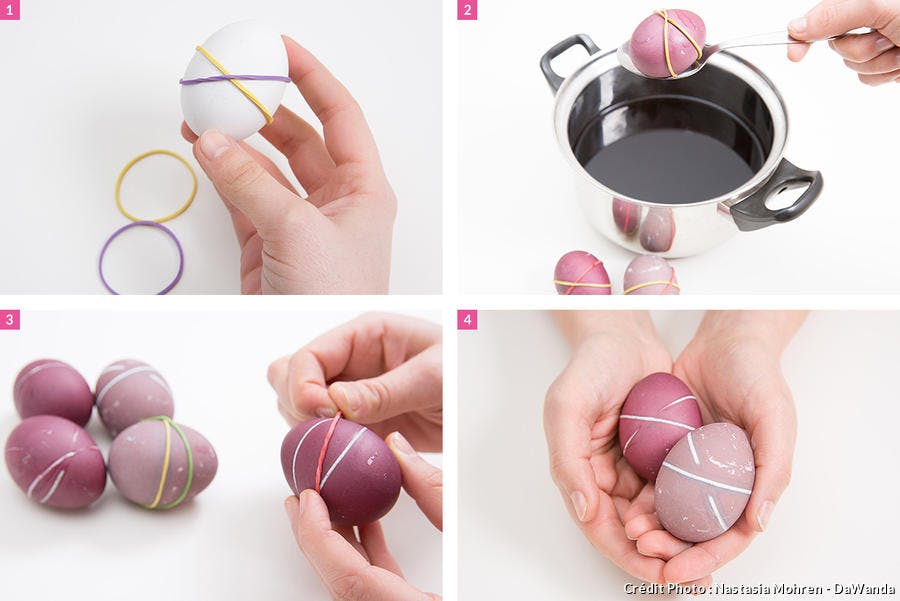 1

2

3

4

Crédit Photo : Nastasia Mohren - DaWanda