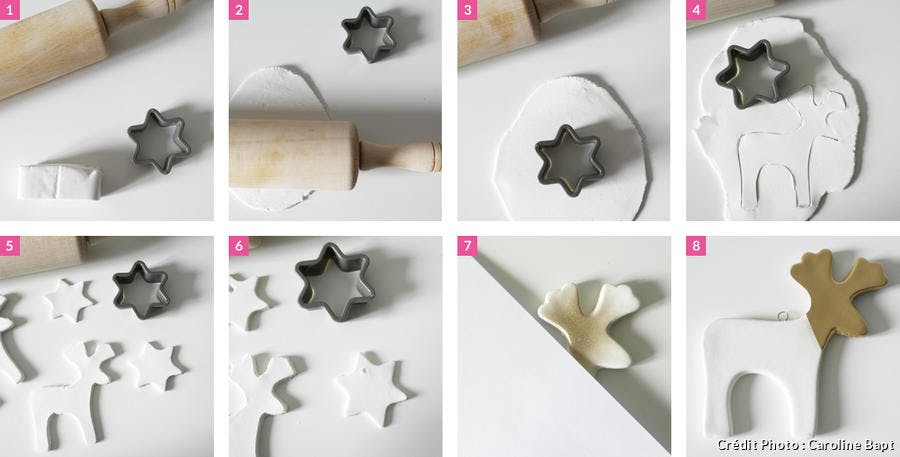 1
2
3
4
5
6
7
8
Crédit Photo : Caroline Bapt