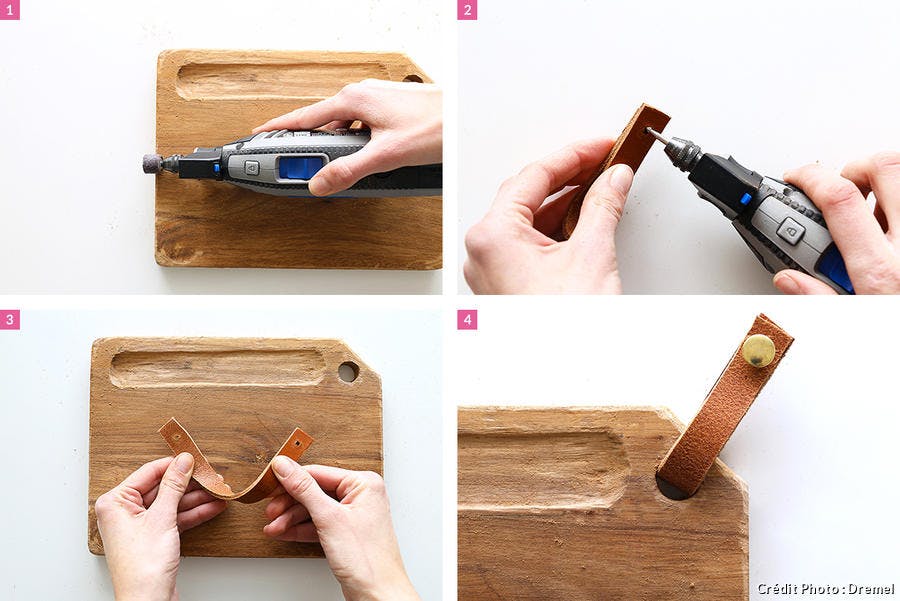 1

2

3

4

Crédit Photo : Dremel