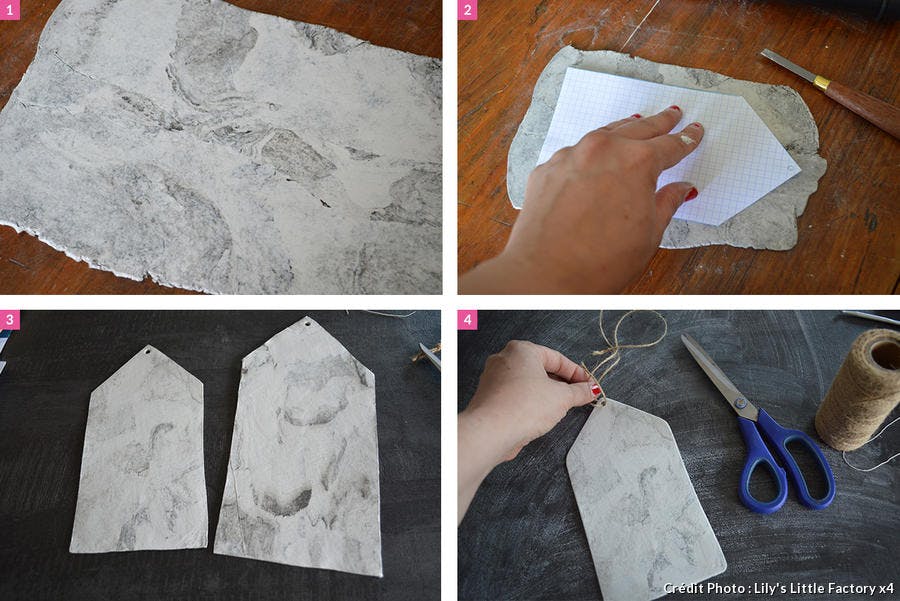 1

2

3

4

Crédit Photo : Lily's Little Factory x4