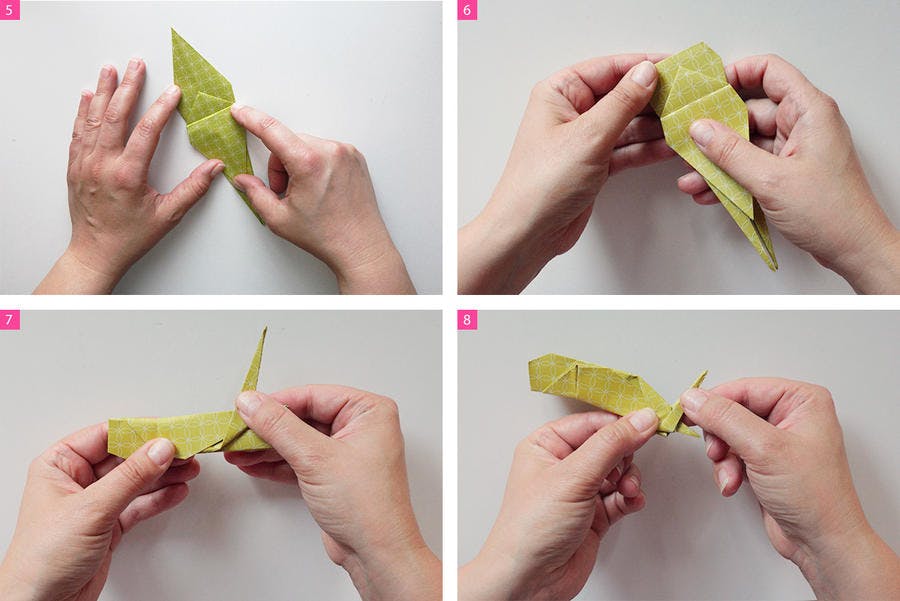 5

6

7

8