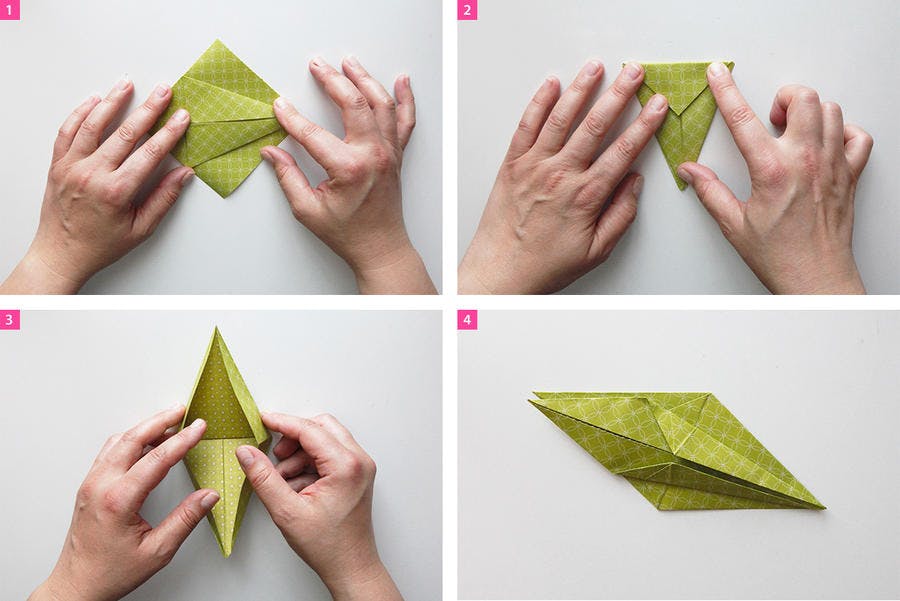 1

2

3

4