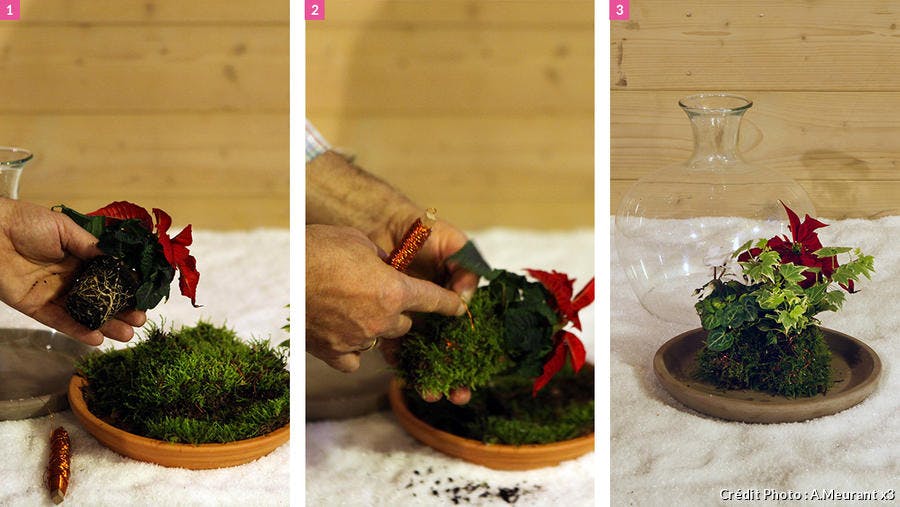 1

2

3

Crédit Photo : A.Meurant x3