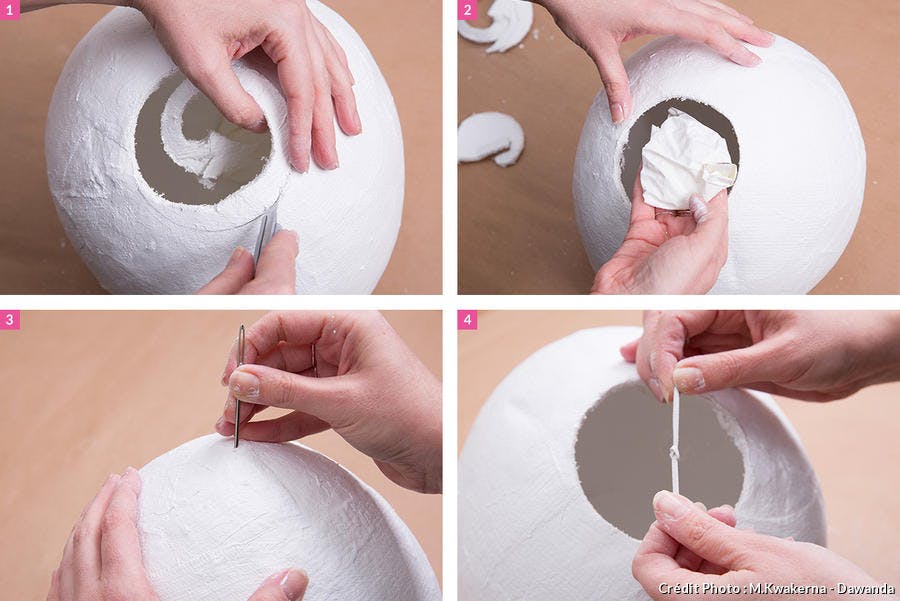 1

2

3

4

Crédit Photo : M.Kwakerna - Dawanda