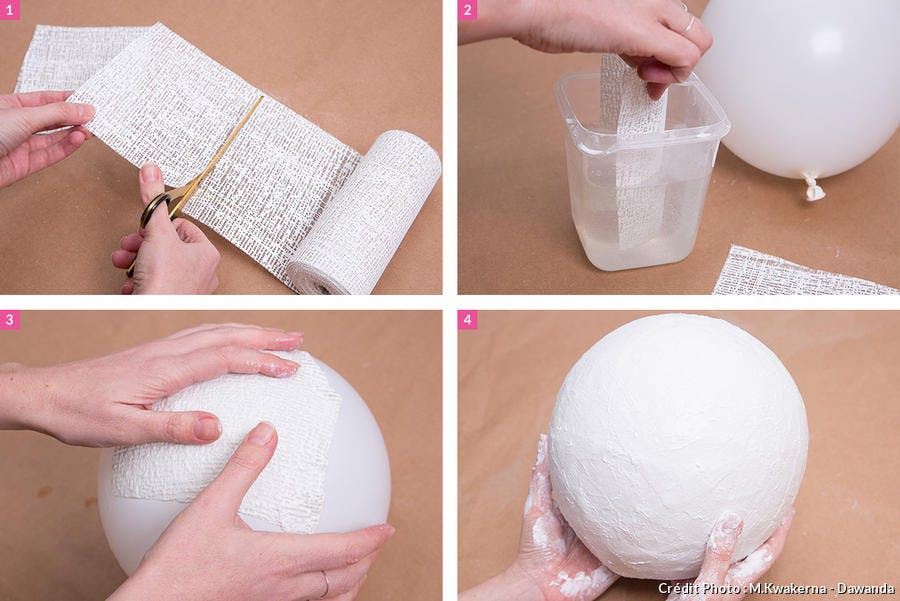 1

2

3

4

Crédit Photo : M.Kwakerna - Dawanda