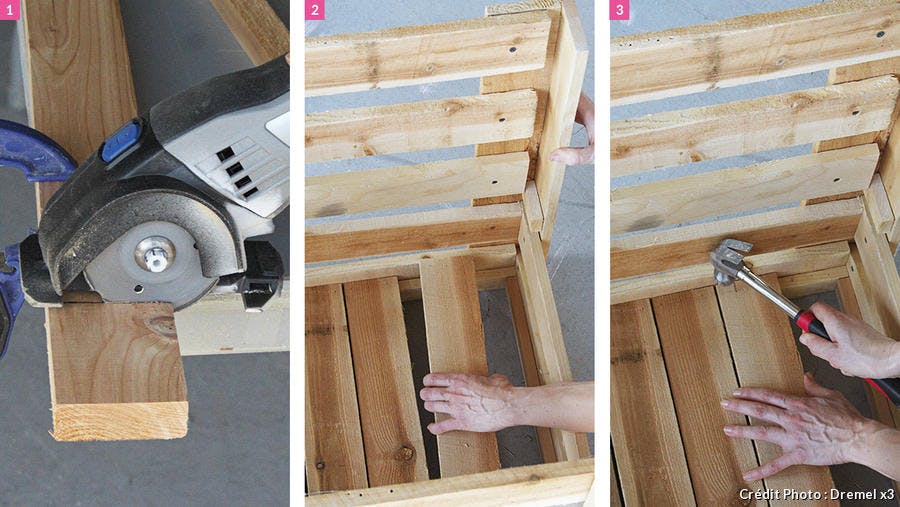 1

2

3

Crédit Photo : Dremel x3