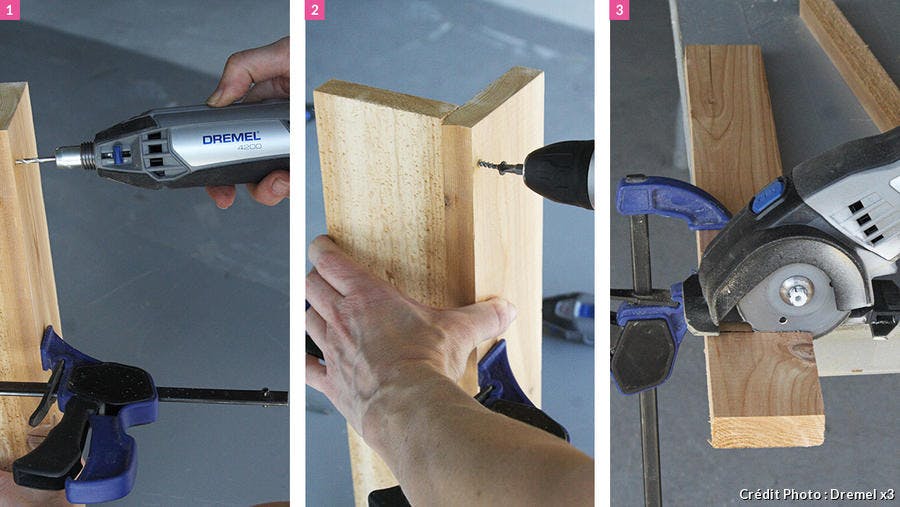 1

DREMEL
4200

2

3

Crédit Photo : Dremel x3