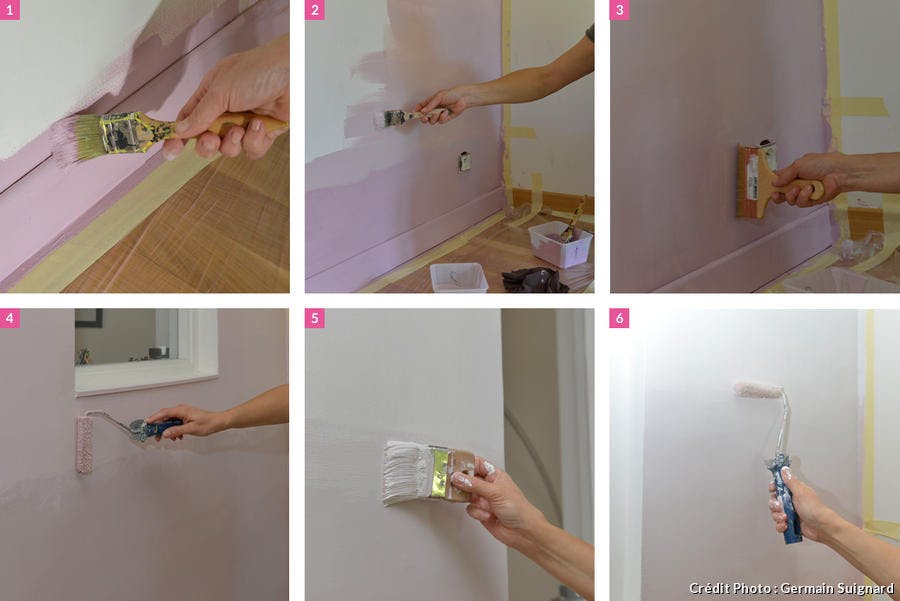 1

2

3

4

5

6

Crédit Photo : Germain Suignard