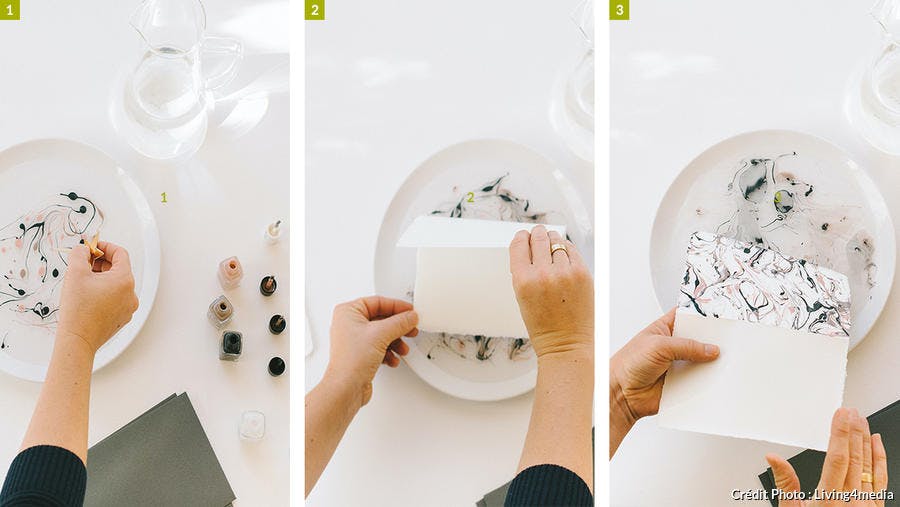 1

1

2

2

3

Crédit Photo : Living4media